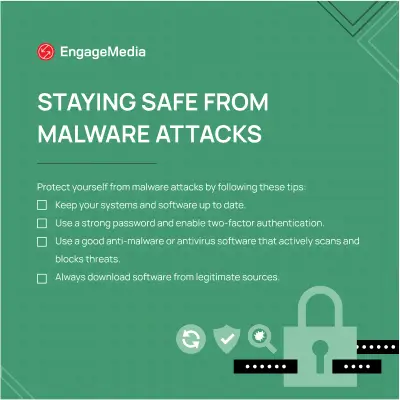 EngageMedia

STAYING SAFE FROM MALWARE ATTACKS

Protect yourself from malware attacks by following these tips:

☐ Keep your systems and software up to date.

☐ Use a strong password and enable two-factor authentication.

☐ Use a good anti-malware or antivirus software that actively scans and blocks threats.

☐ Always download software from legitimate sources.